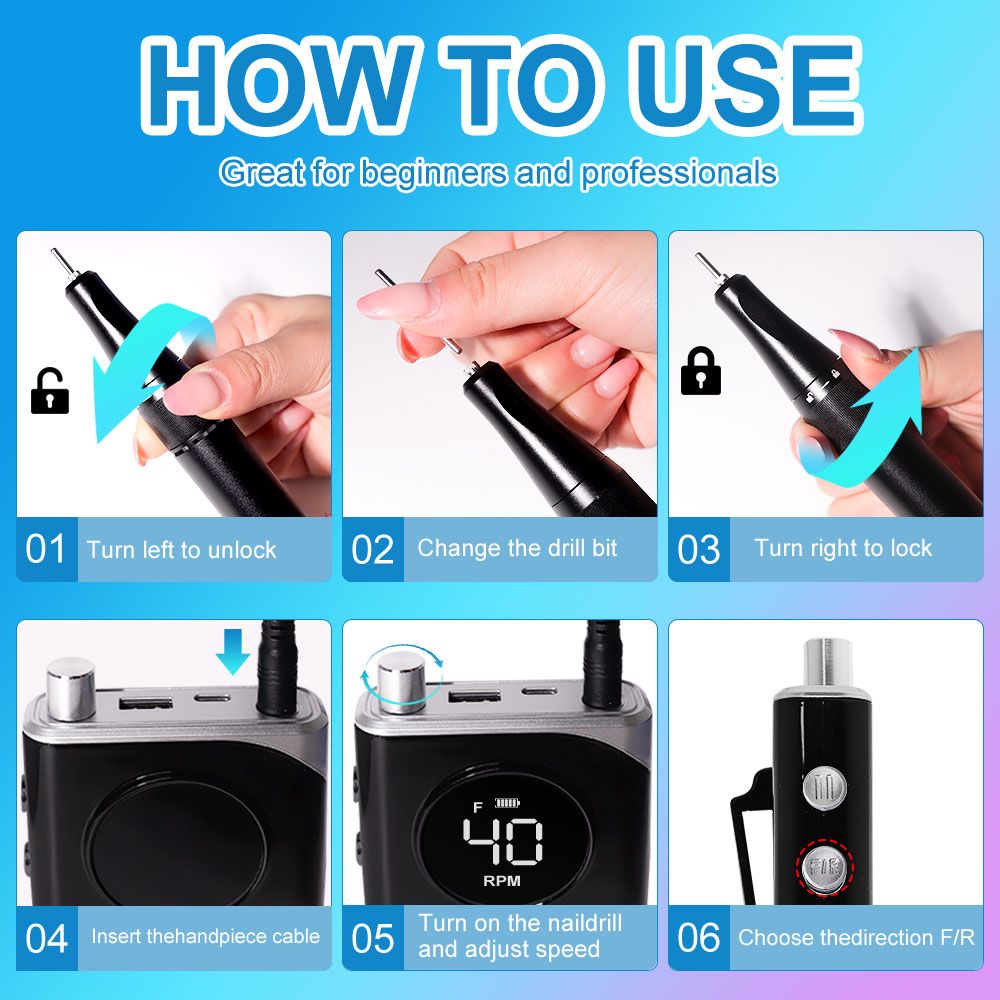 HOW TO USE

Great for beginners and professionals

01 Turn left to unlock

02 Change the drill bit

03 Turn right to lock

04 Insert thehandpiece cable

F
40
RPM

05 Turn on the naildrill and adjust speed

F/R

06 Choose thedirection F/R