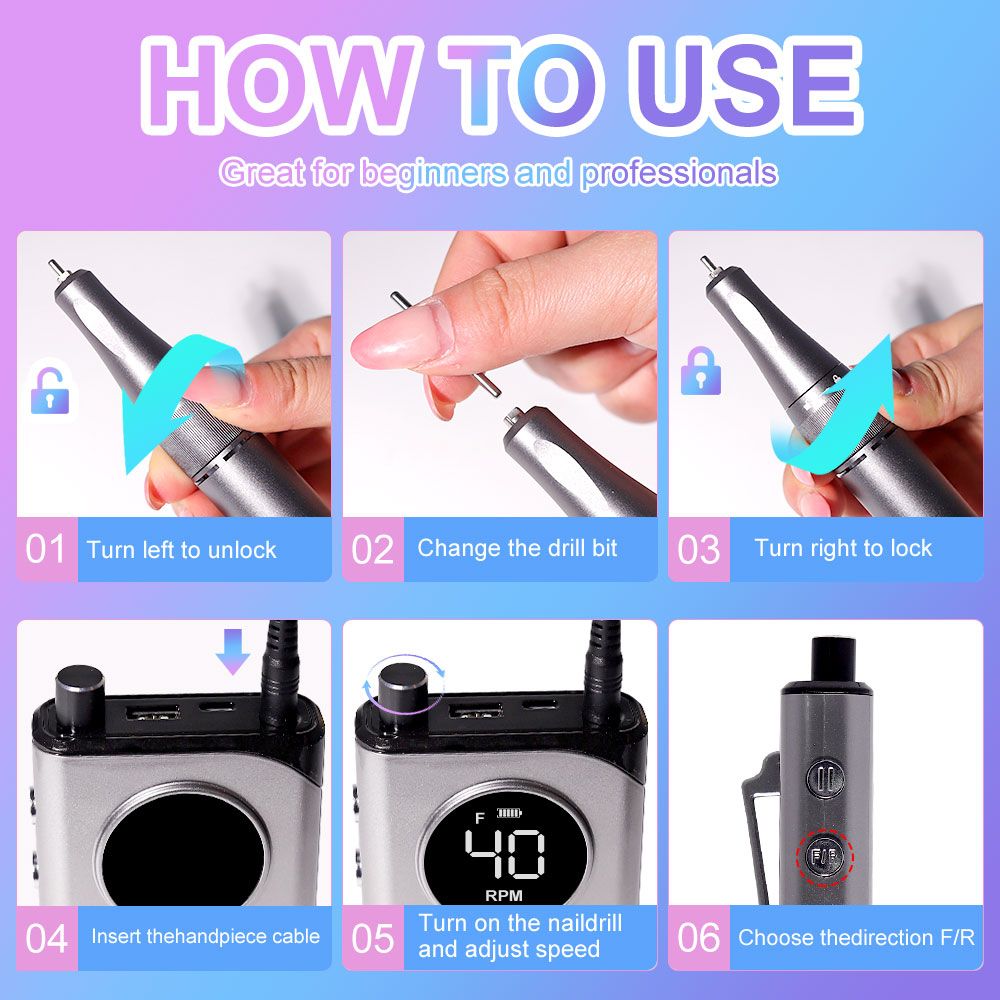 HOW TO USE

Great for beginners and professionals

01 Turn left to unlock

02 Change the drill bit

03 Turn right to lock

04 Insert thehandpiece cable

F

40

RPM

05 Turn on the naildrill and adjust speed

F/R

06 Choose thedirection F/R